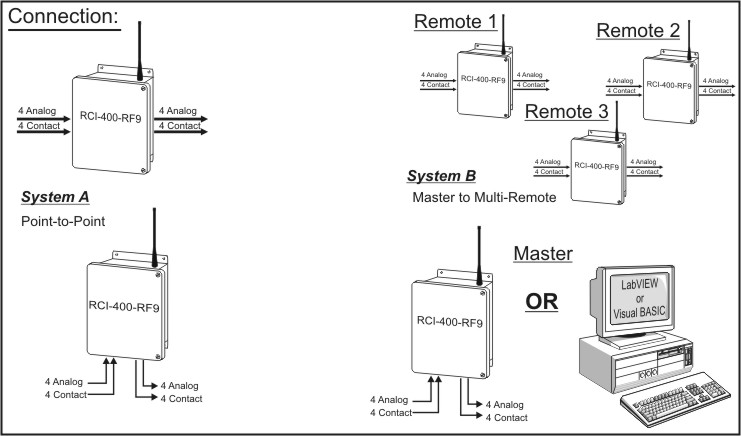 Connection:

4 Analog
4 Contact
RCI-400-RF9
4 Analog
4 Contact

System A
Point-to-Point

RCI-400-RF9
4 Analog
4 Contact
4 Analog
4 Contact

Remote 1
4 Analog
4 Contact
RCI-400-RF9
4 Analog
4 Contact

Remote 2
4 Analog
4 Contact
RCI-400-RF9
4 Analog
4 Contact

Remote 3
4 Analog
4 Contact
RCI-400-RF9
4 Analog
4 Contact

System B
Master to Multi-Remote

Master
RCI-400-RF9
4 Analog
4 Contact
4 Analog
4 Contact

OR

LabVIEW
or
Visual BASIC